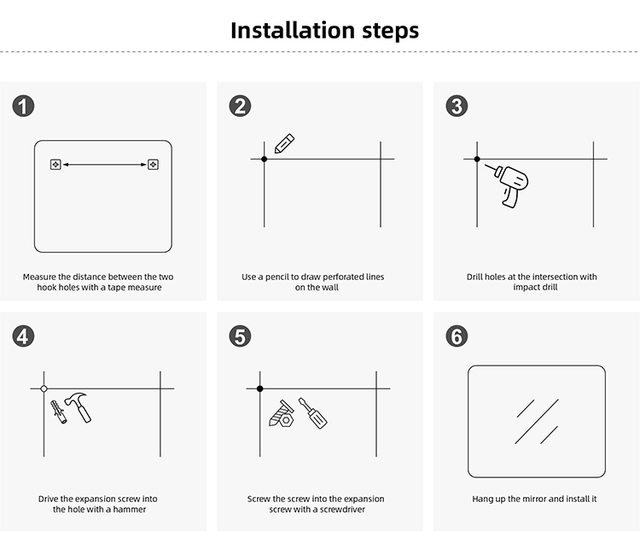 Installation steps

1

Measure the distance between the two hook holes with a tape measure

2

Use a pencil to draw perforated lines on the wall

3

Drill holes at the intersection with impact drill

4

Drive the expansion screw into the hole with a hammer

5

Screw the screw into the expansion screw with a screwdriver

6

Hang up the mirror and install it